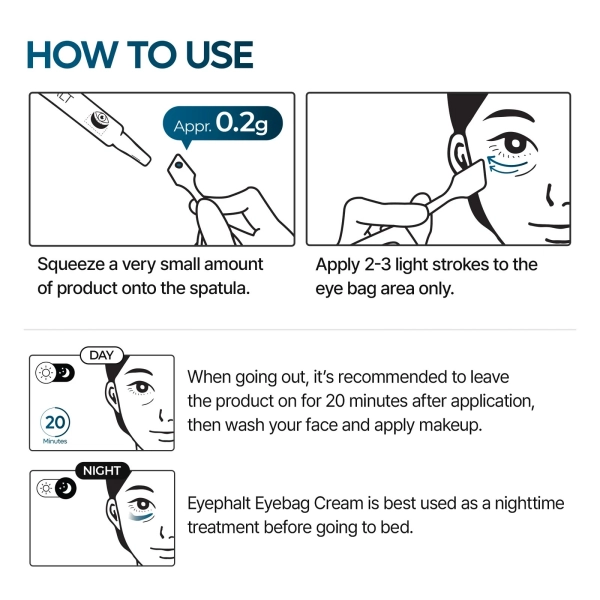 HOW TO USE

Appr. 0.2g

Squeeze a very small amount of product onto the spatula.

Apply 2-3 light strokes to the eye bag area only.

DAY

20 Minutes

When going out, it's recommended to leave the product on for 20 minutes after application, then wash your face and apply makeup.

NIGHT

Eyephalt Eyebag Cream is best used as a nighttime treatment before going to bed.